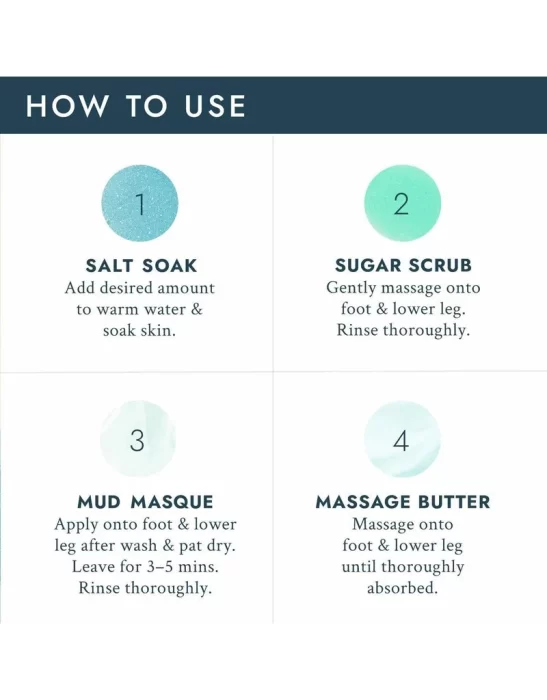 HOW TO USE

1

SALT SOAK
Add desired amount to warm water & soak skin.

2

SUGAR SCRUB
Gently massage onto foot & lower leg. Rinse thoroughly.

3

MUD MASQUE
Apply onto foot & lower leg after wash & pat dry. Leave for 3–5 mins. Rinse thoroughly.

4

MASSAGE BUTTER
Massage onto foot & lower leg until thoroughly absorbed.