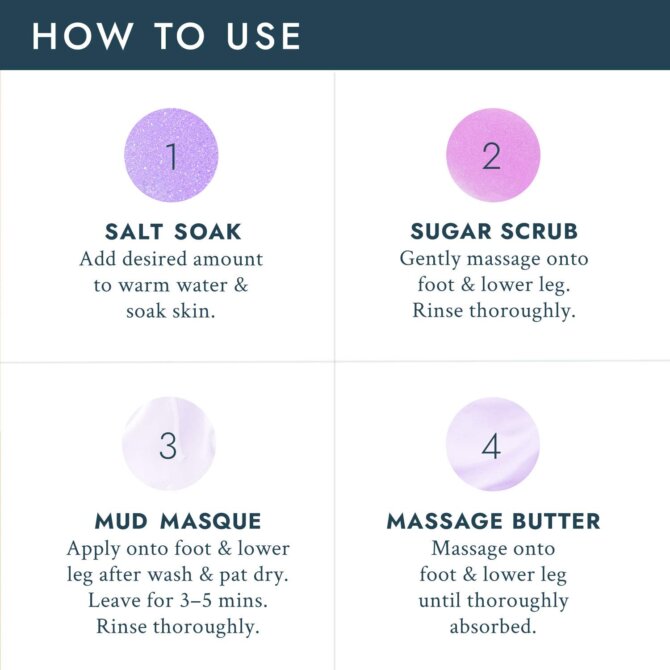 HOW TO USE

1

SALT SOAK
Add desired amount to warm water & soak skin.

2

SUGAR SCRUB
Gently massage onto foot & lower leg. Rinse thoroughly.

3

MUD MASQUE
Apply onto foot & lower leg after wash & pat dry. Leave for 3–5 mins. Rinse thoroughly.

4

MASSAGE BUTTER
Massage onto foot & lower leg until thoroughly absorbed.