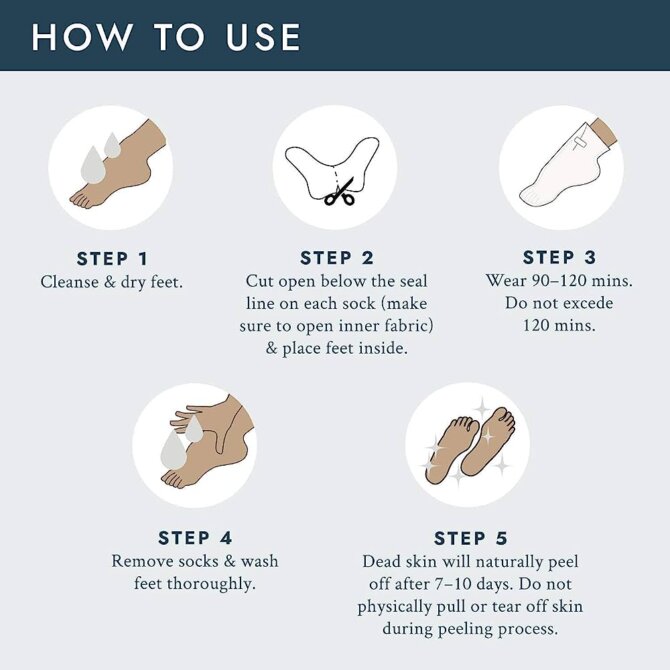 HOW TO USE

STEP 1
Cleanse & dry feet.

STEP 2
Cut open below the seal line on each sock (make sure to open inner fabric) & place feet inside.

STEP 3
Wear 90–120 mins. Do not excede 120 mins.

STEP 4
Remove socks & wash feet thoroughly.

STEP 5
Dead skin will naturally peel off after 7–10 days. Do not physically pull or tear off skin during peeling process.